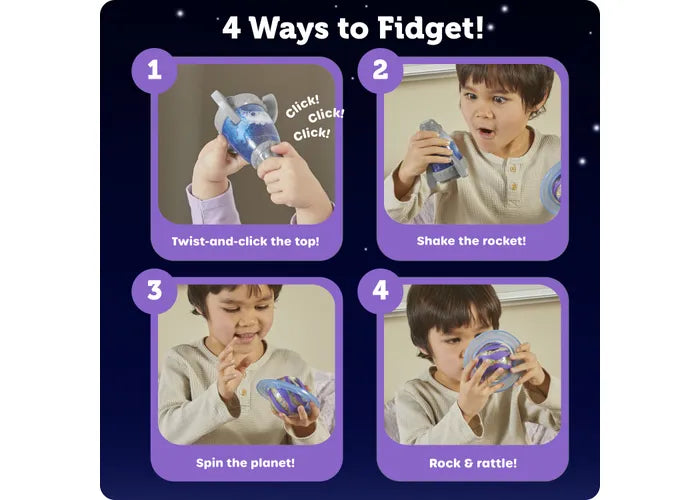 4 Ways to Fidget!

1

Click!
Click!
Click!

Twist-and-click the top!

2

Shake the rocket!

3

Spin the planet!

4

Rock & rattle!